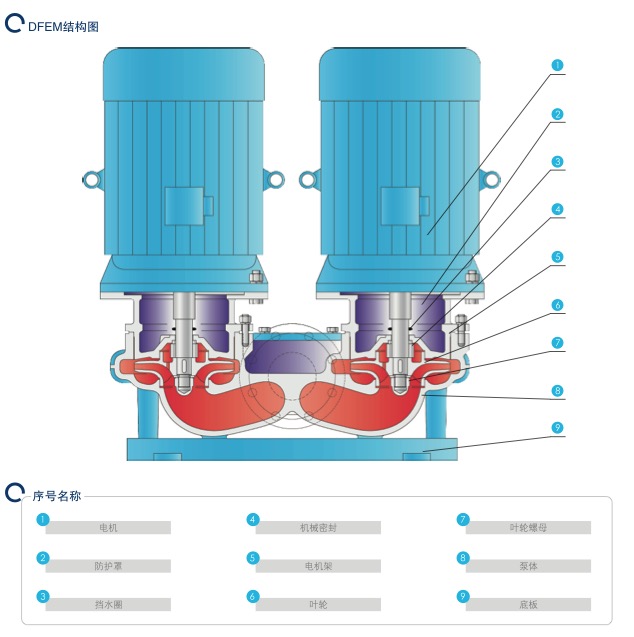 DFEM结构图

1
2
3
4
5
6
7
8
9

序号名称

1 电机
2 防护罩
3 挡水圈
4 机械密封
5 电机架
6 叶轮
7 叶轮螺母
8 泵体
9 底板